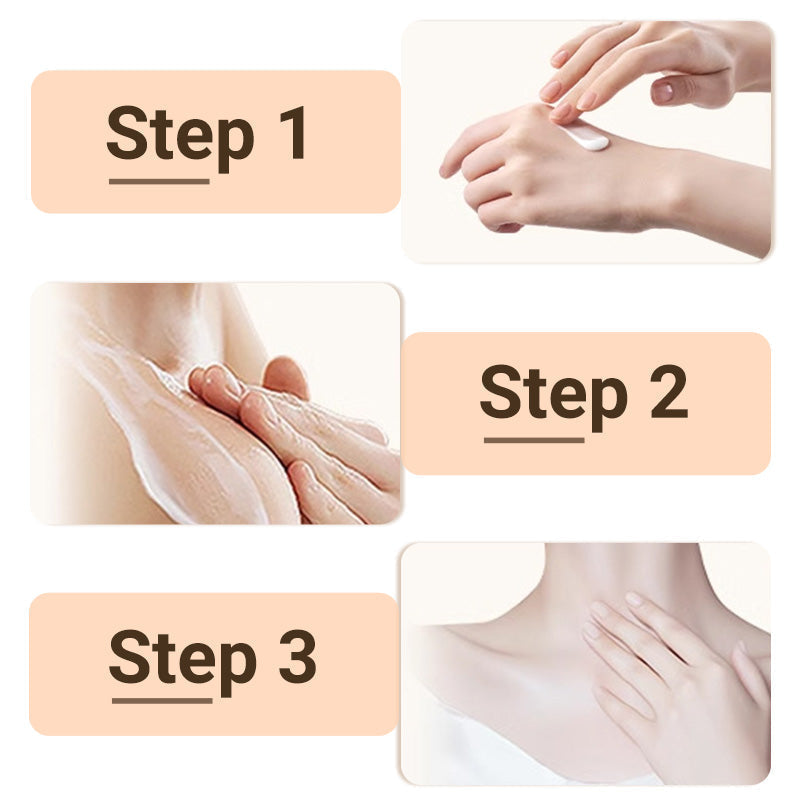 Step 1

Step 2

Step 3