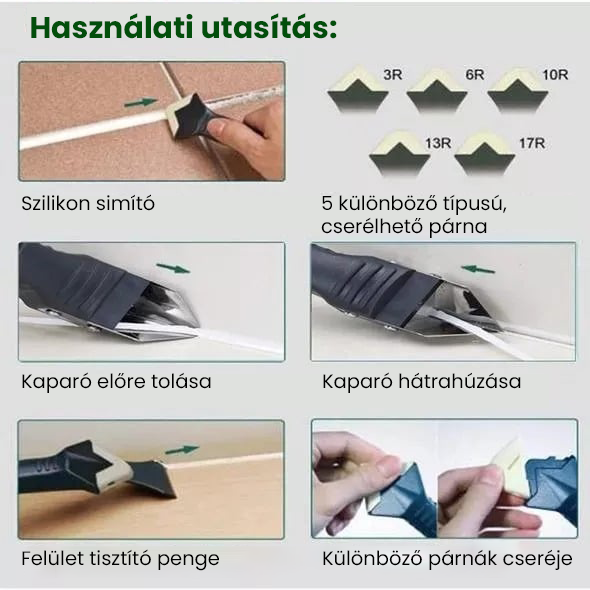 Használati utasítás:

3R 6R 10R
13R 17R

Szilikon simító

5 különböző típusú, cserélhető párna

Kaparó előre tolása

Kaparó hátrahúzása

Felület tisztító penge

Különböző párnák cseréje