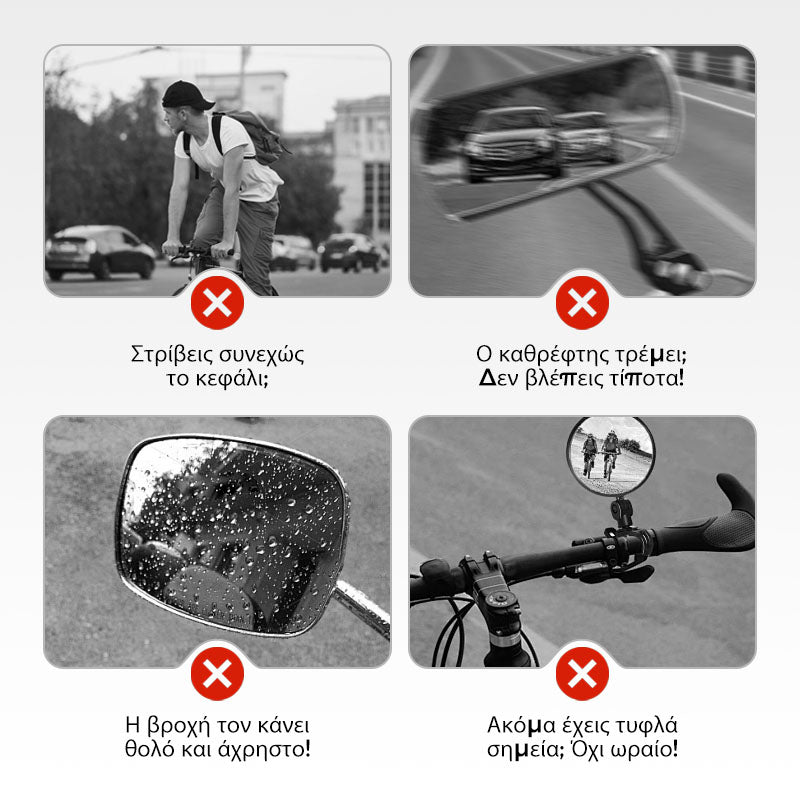 Στρίβεις συνεχώς το κεφάλι;

Ο καθρέφτης τρέμει; Δεν βλέπεις τίποτα!

Η βροχή τον κάνει θολό και άχρηστο!

Ακόμα έχεις τυφλά σημεία; Όχι ωραίο!